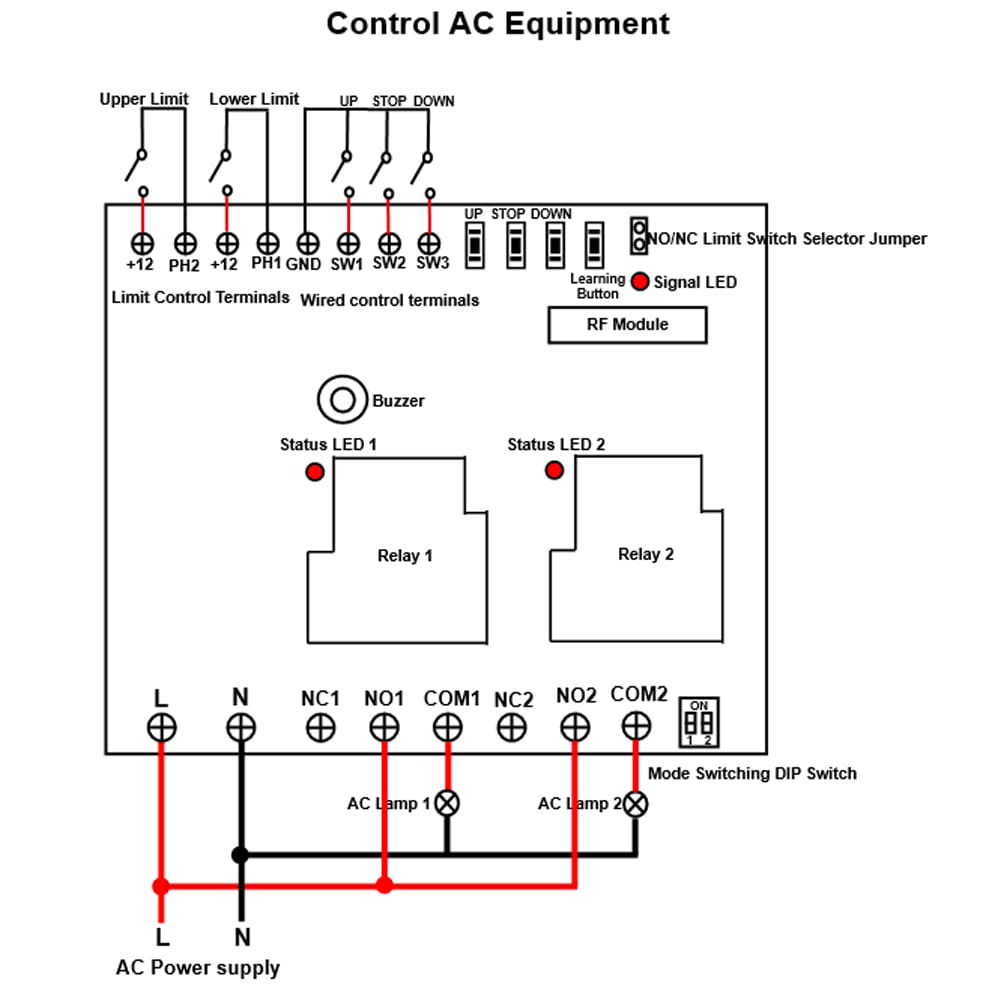 Control AC Equipment

Upper Limit
Lower Limit
UP STOP DOWN

+12 PH2 +12 PH1 GND SW1 SW2 SW3

UP STOP DOWN

NO/NC Limit Switch Selector Jumper

Learning Button

Signal LED

Limit Control Terminals
Wired control terminals

RF Module

Buzzer

Status LED 1
Status LED 2

Relay 1
Relay 2

L N NC1 NO1 COM1 NC2 NO2 COM2

ON
1 2

Mode Switching DIP Switch

AC Lamp 1
AC Lamp 2

L N
AC Power supply