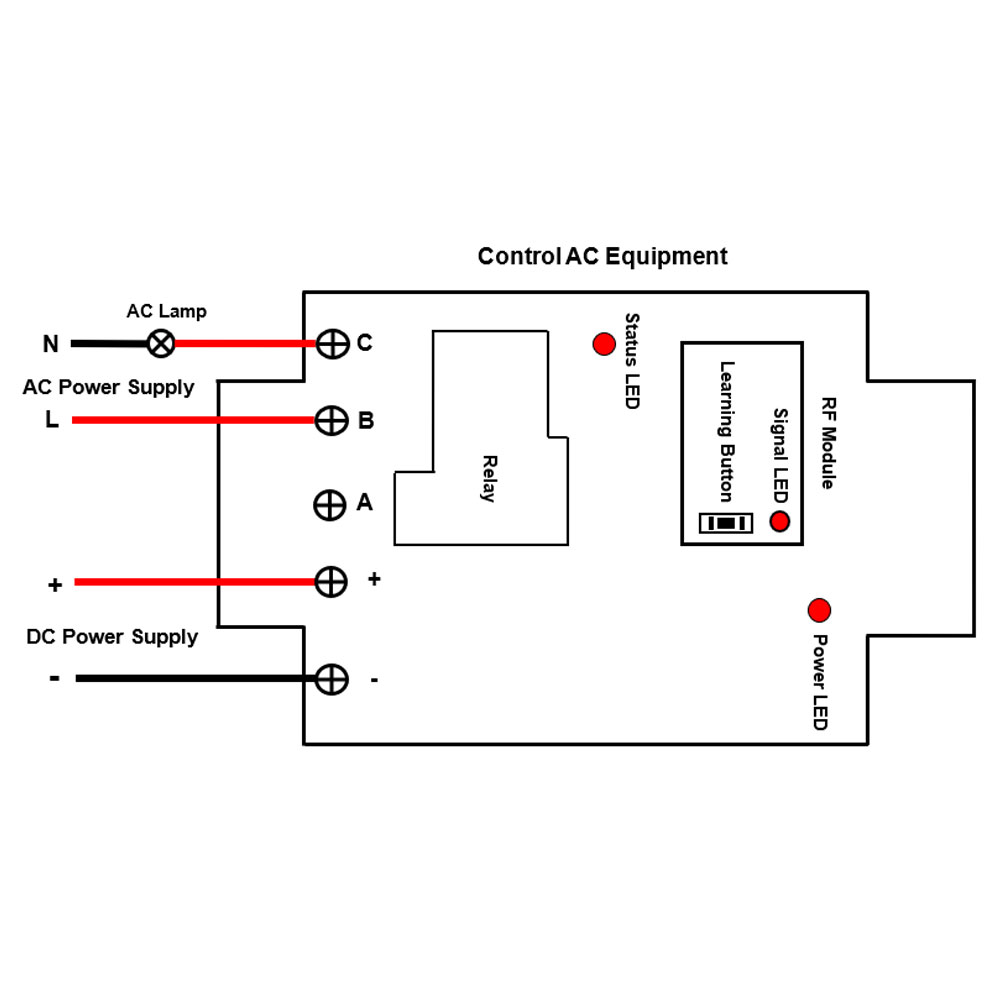 Control AC Equipment

AC Lamp

N

C

AC Power Supply

L

B

A

+

+

DC Power Supply

-

-

Relay

Status LED

RF Module

Signal LED

Learning Button

Power LED