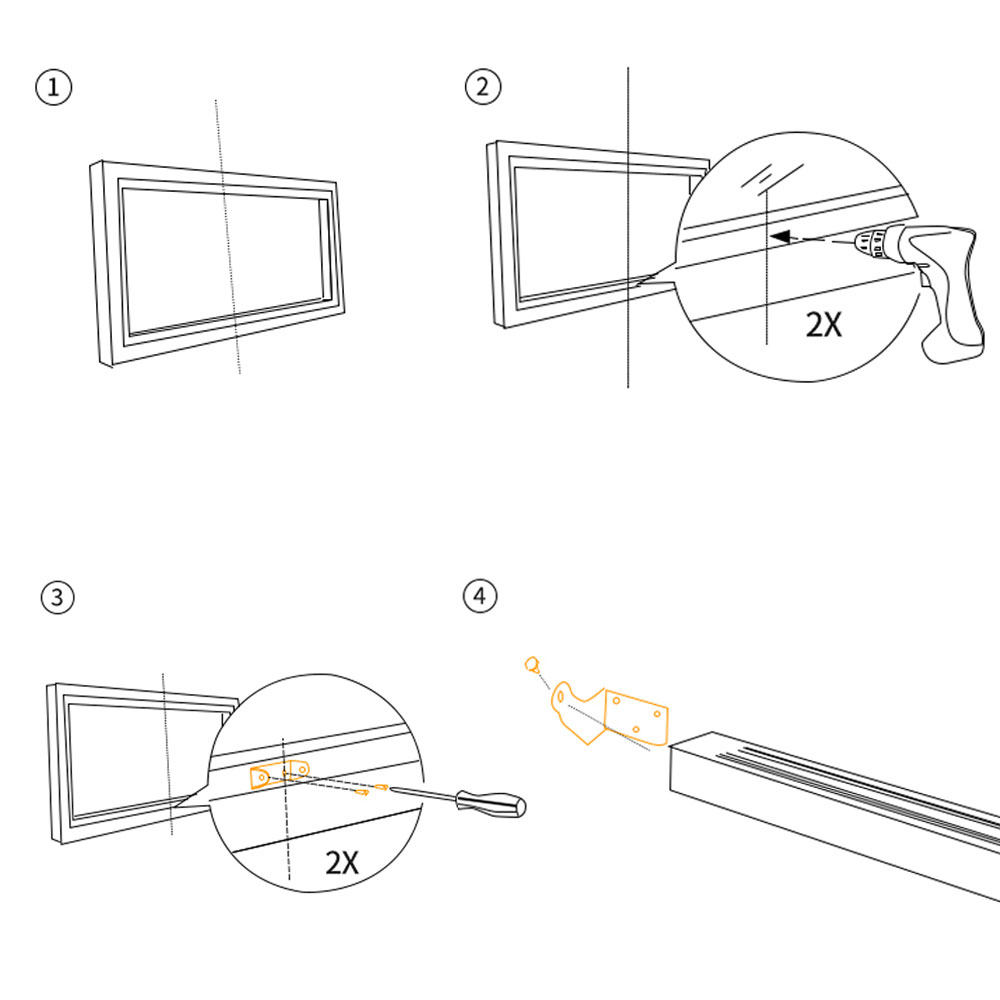 1

2

2X

3

2X

4