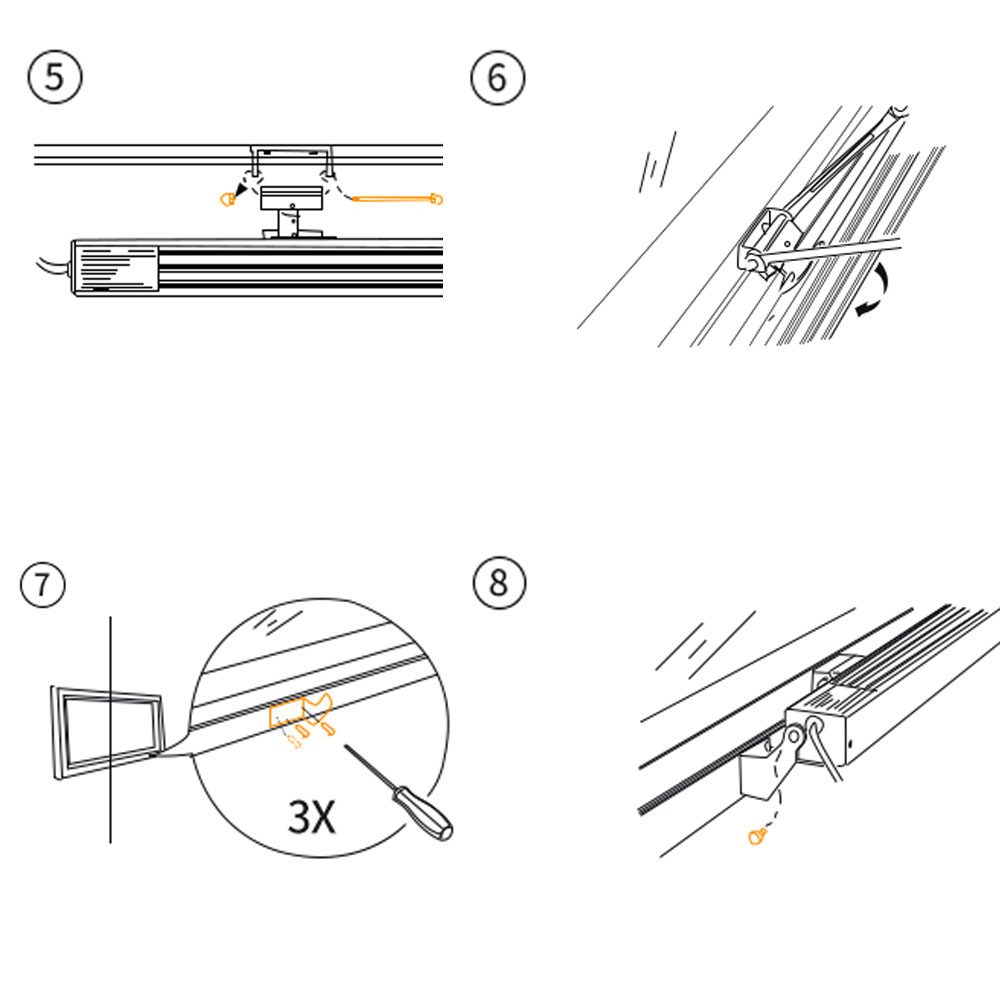 5

6

7

3X

8